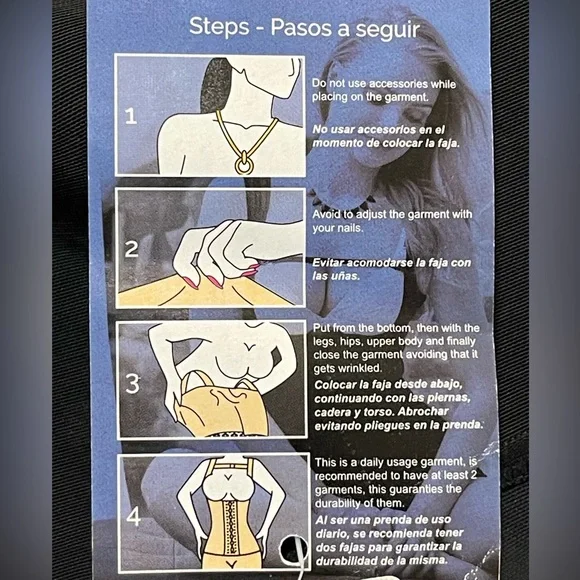 Steps - Pasos a seguir

1

Do not use accessories while placing on the garment.

No usar accesorios en el momento de colocar la faja.

2

Avoid to adjust the garment with your nails.

Evitar acomodarse la faja con las uñas.

3

Put from the bottom, then with the legs, hips, upper body and finally close the garment avoiding that it gets wrinkled.

Colocar la faja desde abajo, continuando con las piernas, cadera y torso. Abrochar evitando pliegues en la prenda.

4

This is a daily usage garment, is recommended to have at least 2 garments, this guaranties the durability of them.

Al ser una prenda de uso diario, se recomienda tener dos fajas para garantizar la durabilidad de la misma.